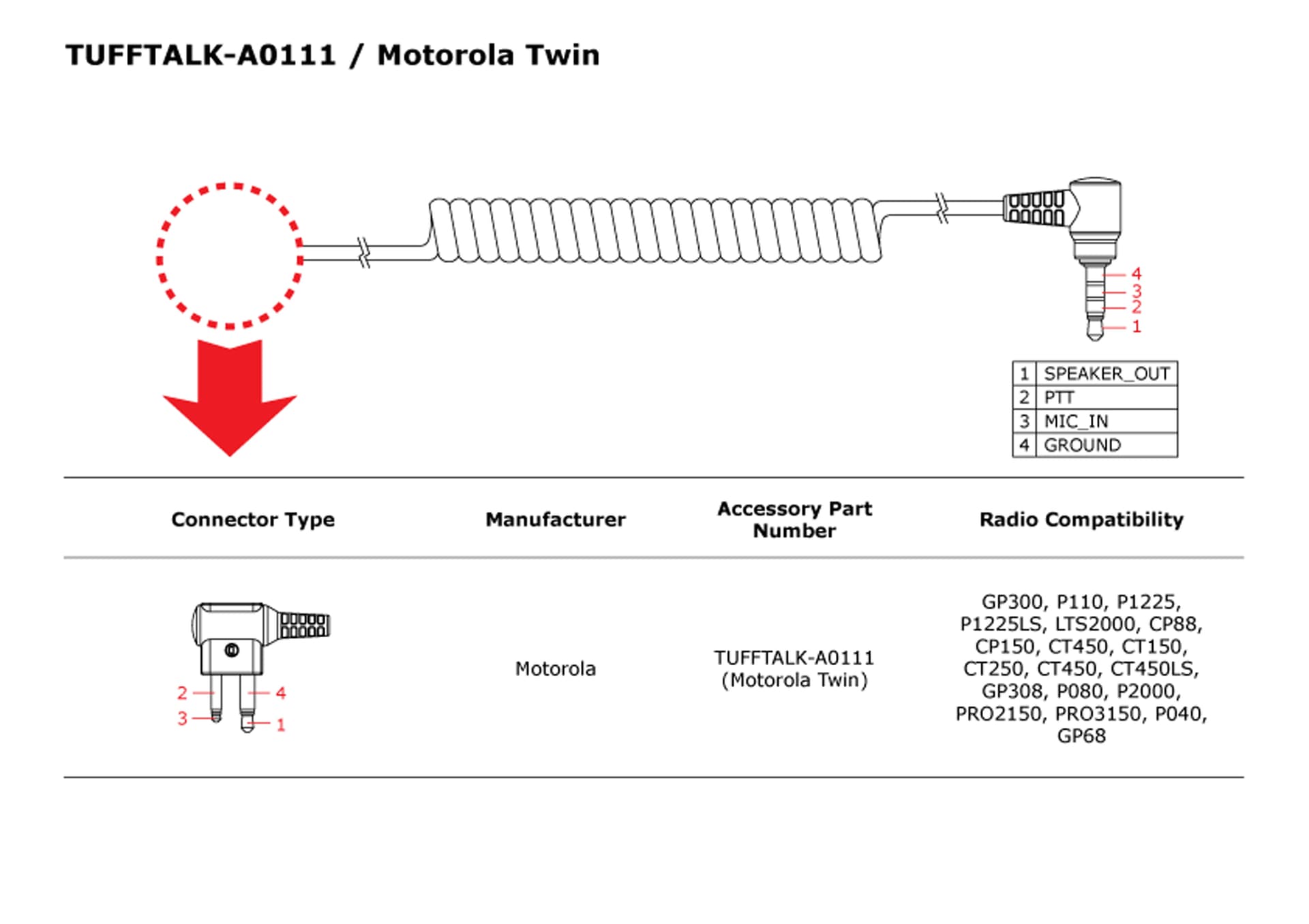 TUFFTALK-A0111 / Motorola Twin

4
3
2
1

| 1 | SPEAKER_OUT |
|---|---|
| 2 | PTT |
| 3 | MIC_IN |
| 4 | GROUND |

| Connector Type | Manufacturer | Accessory Part Number | Radio Compatibility |
|---|---|---|---|
| 2 4 3 1 | Motorola | TUFFTALK-A0111 (Motorola Twin) | GP300, P110, P1225, P1225LS, LTS2000, CP88, CP150, CT450, CT150, CT250, CT450, CT450LS, GP308, P080, P2000, PRO2150, PRO3150, P040, GP68 |